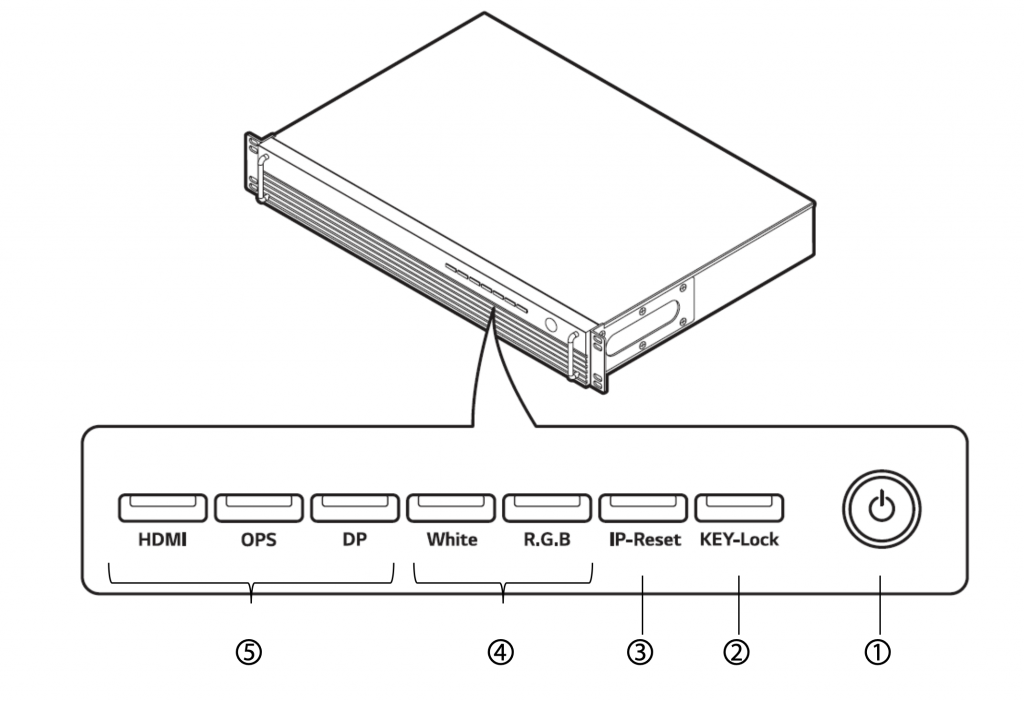 HDMI OPS DP White R.G.B IP-Reset KEY-Lock

⑤ ④ ③ ② ①